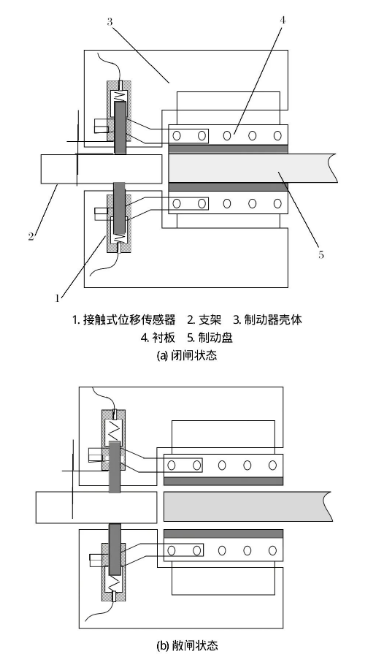 3

4

2

5

1

1. 接触式位移传感器　2. 支架　3. 制动器壳体
4. 衬板　5. 制动盘
(a) 闭闸状态

(b) 敞闸状态